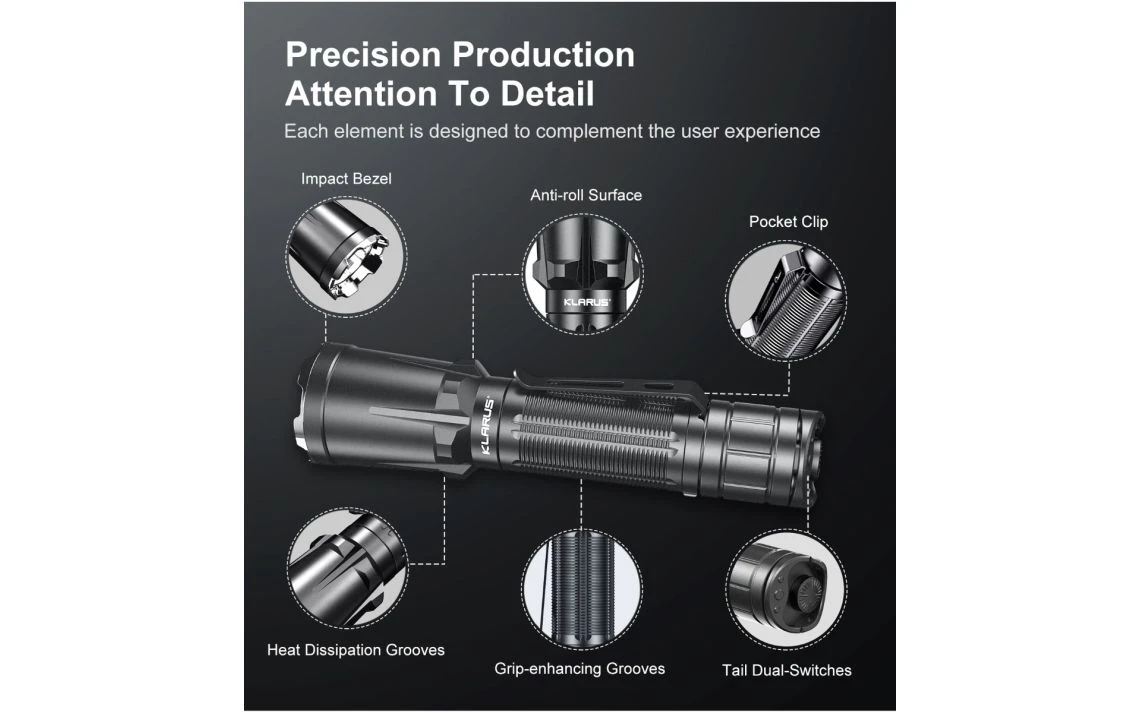 Precision Production
Attention To Detail

Each element is designed to complement the user experience

Impact Bezel

Anti-roll Surface

KLARUS

Pocket Clip

KLARUS

Heat Dissipation Grooves

Grip-enhancing Grooves

Tail Dual-Switches