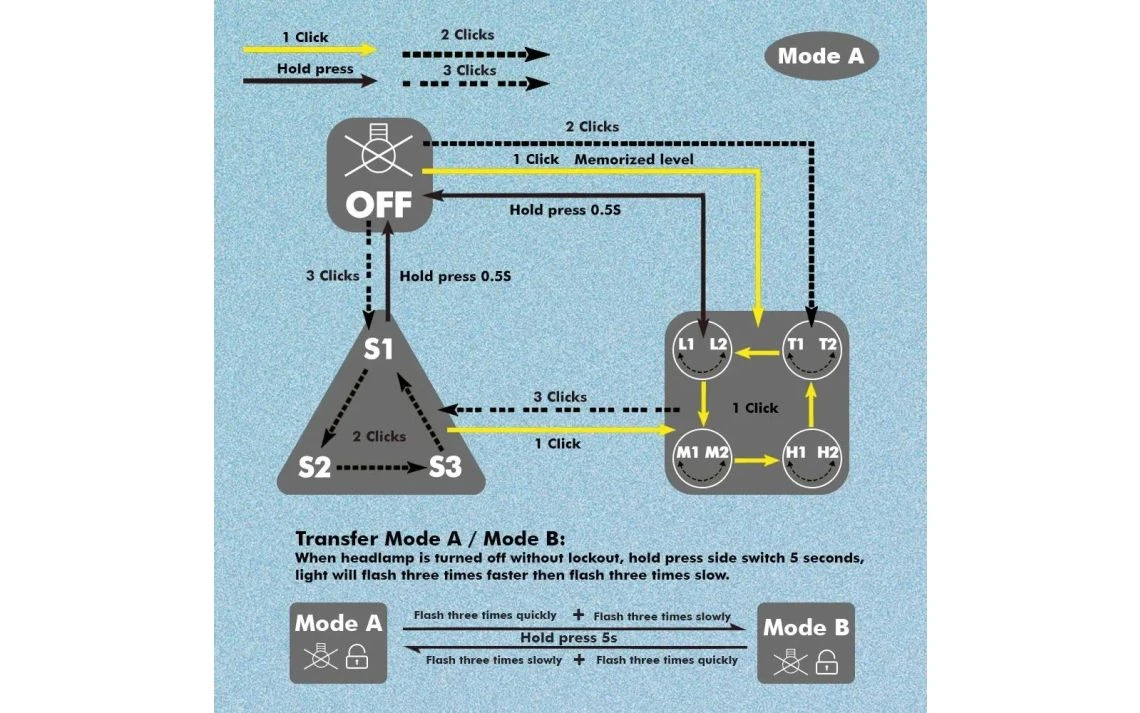 1 Click
Hold press
2 Clicks
3 Clicks
Mode A

2 Clicks
1 Click Memorized level
OFF
Hold press 0.5S
3 Clicks
Hold press 0.5S
S1
2 Clicks
S2
S3
3 Clicks
1 Click
L1 L2
T1 T2
1 Click
M1 M2
H1 H2

Transfer Mode A / Mode B:
When headlamp is turned off without lockout, hold press side switch 5 seconds, light will flash three times faster then flash three times slow.

Mode A
Flash three times quickly + Flash three times slowly
Hold press 5s
Flash three times slowly + Flash three times quickly
Mode B