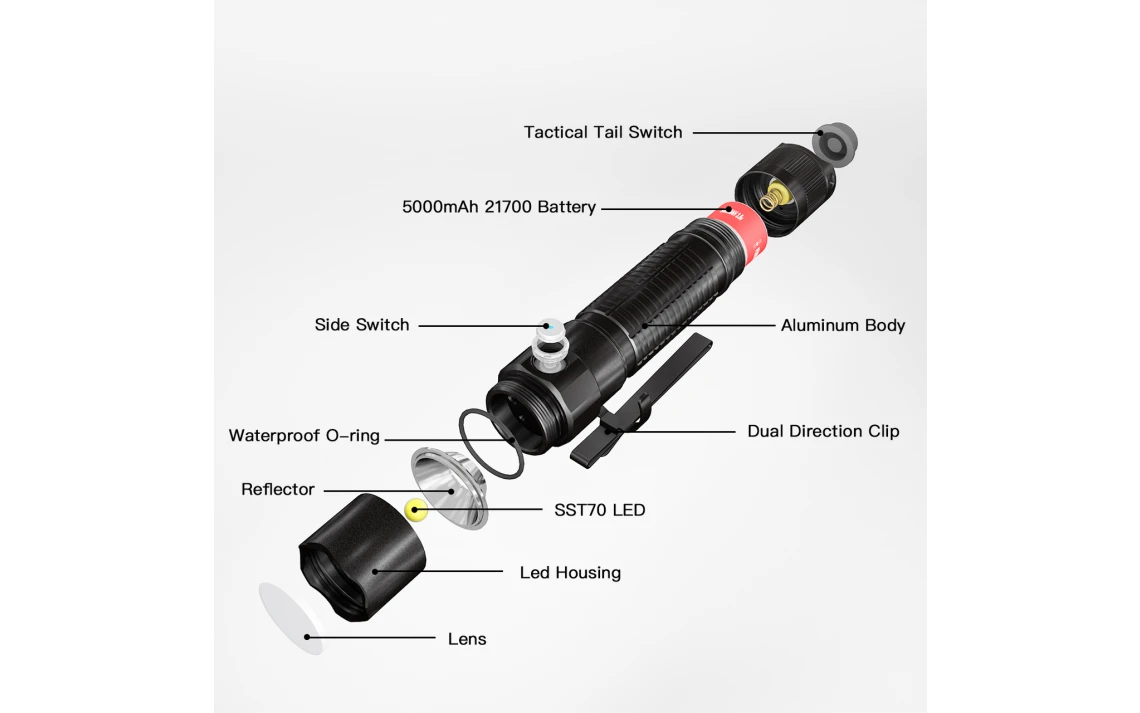 Tactical Tail Switch

5000mAh 21700 Battery

Side Switch

Aluminum Body

Waterproof O-ring

Dual Direction Clip

Reflector

SST70 LED

Led Housing

Lens